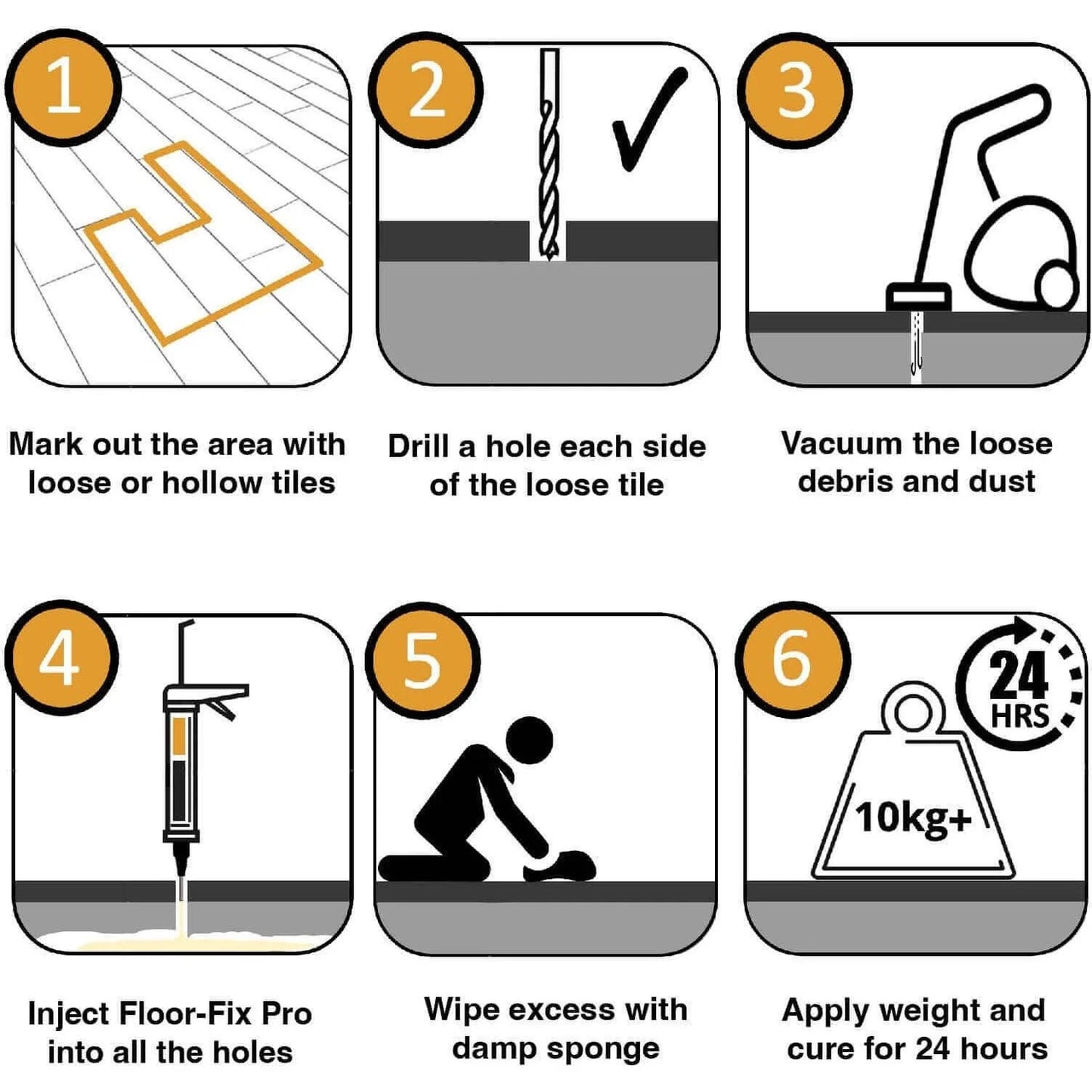 1

Mark out the area with loose or hollow tiles

2

Drill a hole each side of the loose tile

3

Vacuum the loose debris and dust

4

Inject Floor-Fix Pro into all the holes

5

Wipe excess with damp sponge

6

24 HRS

10kg+

Apply weight and cure for 24 hours